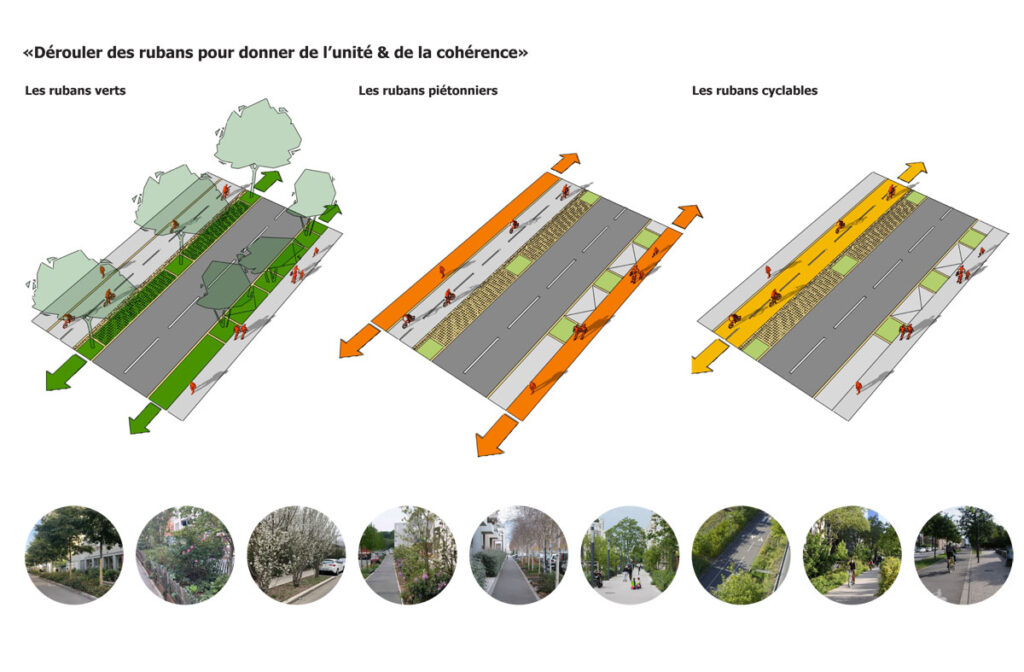 «Dérouler des rubans pour donner de l'unité & de la cohérence»

Les rubans verts

Les rubans piétonniers

Les rubans cyclables